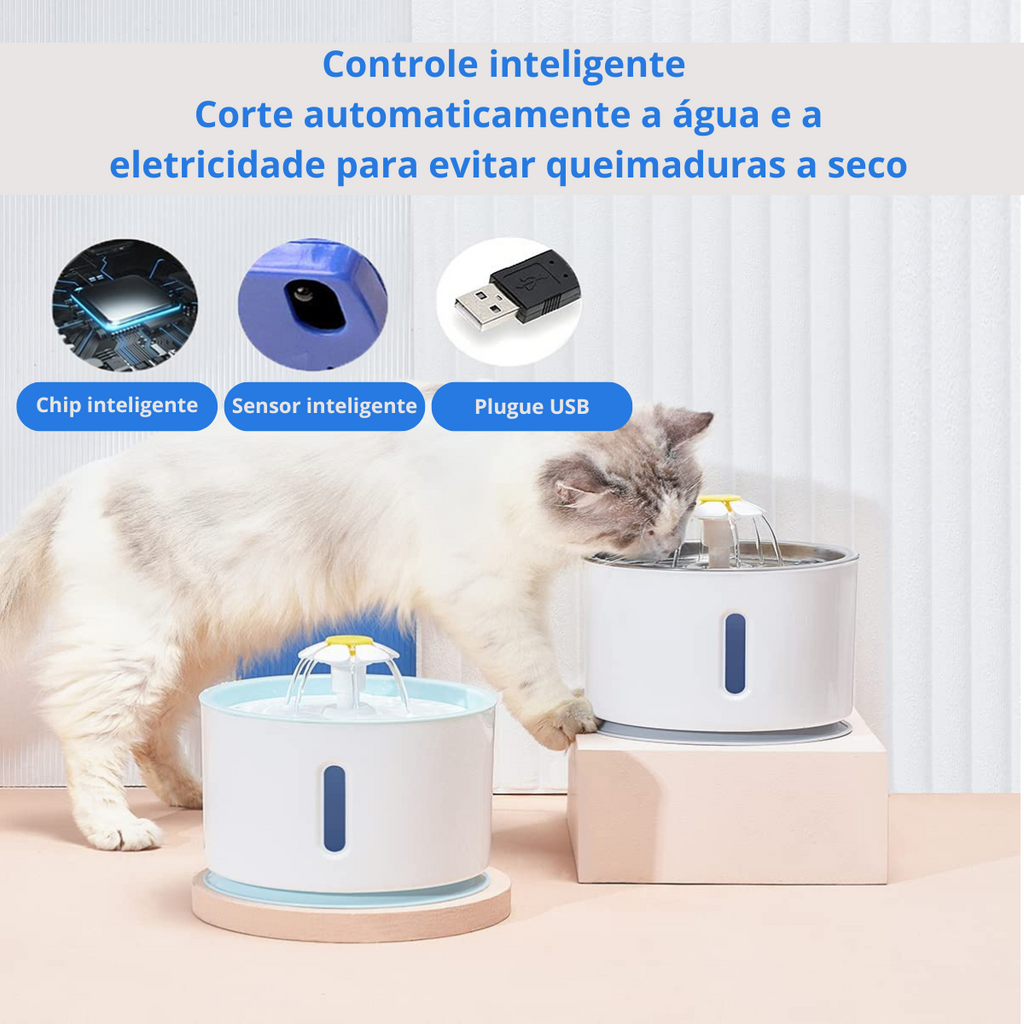 Controle inteligente
Corte automaticamente a água e a eletricidade para evitar queimaduras a seco

Chip inteligente

Sensor inteligente

Plugue USB