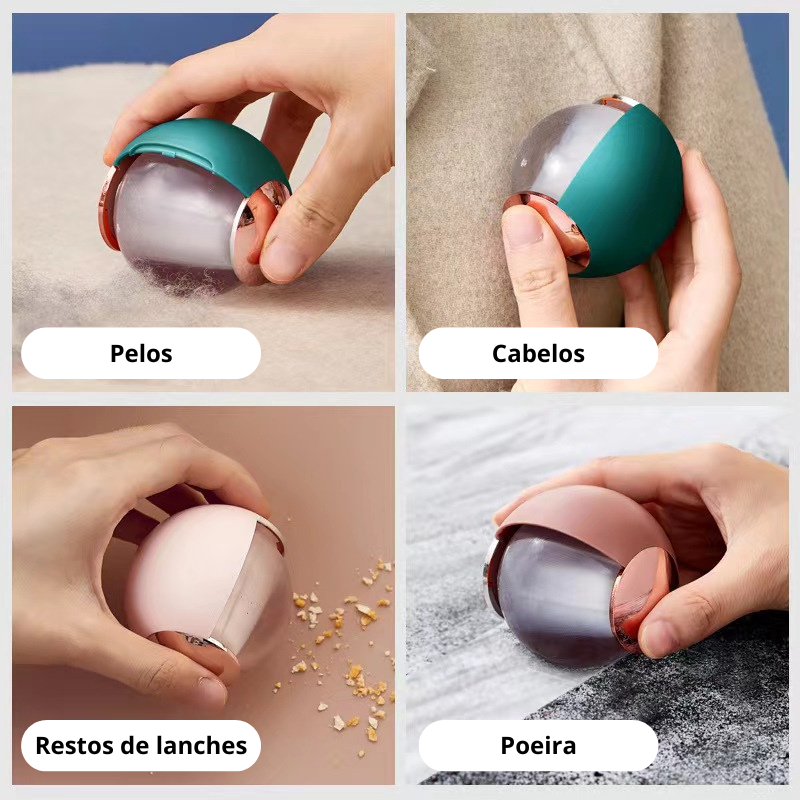 Pelos

Cabelos

Restos de lanches

Poeira