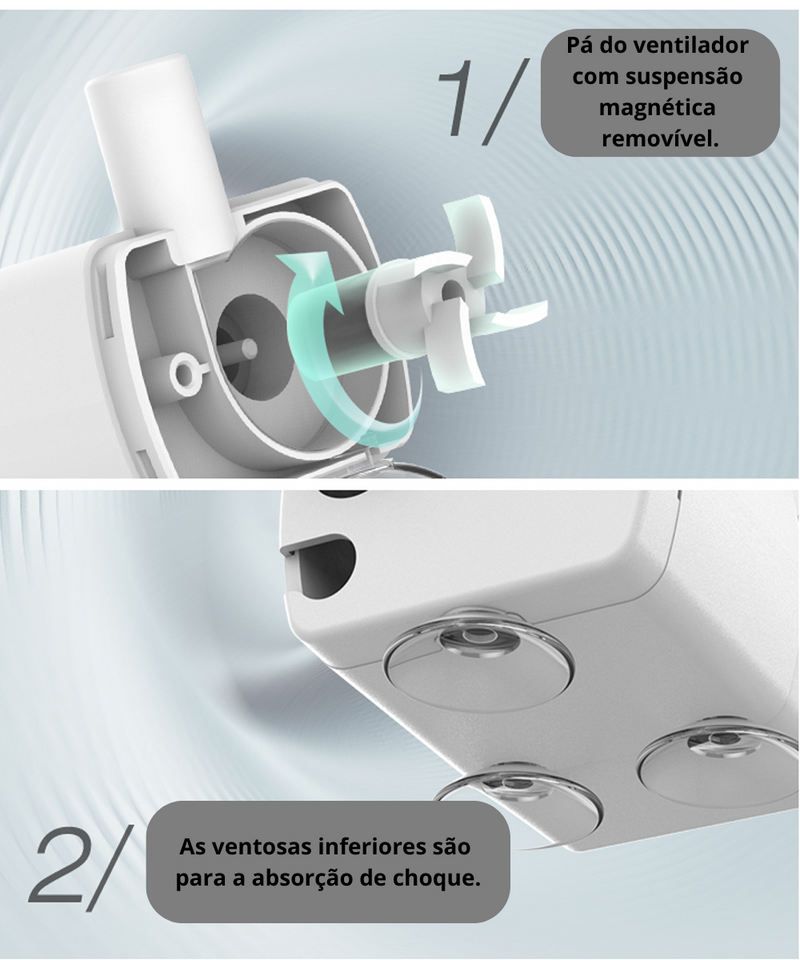 1/

Pá do ventilador com suspensão magnética removível.

2/

As ventosas inferiores são para a absorção de choque.