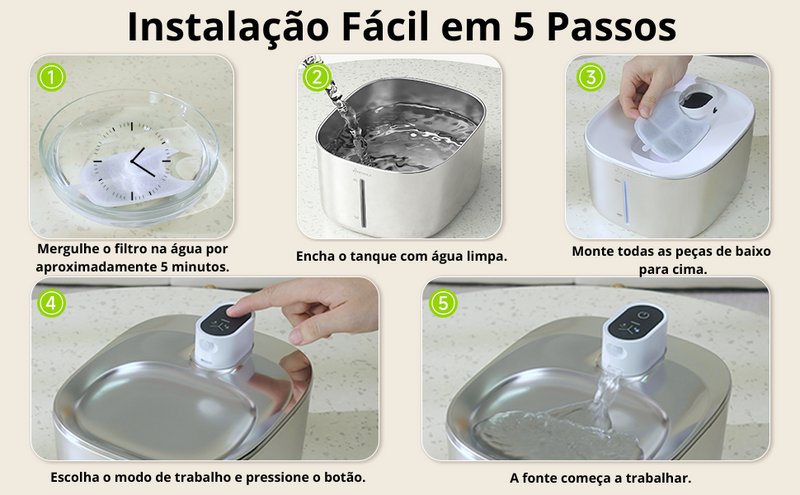 Instalação Fácil em 5 Passos

1

Mergulhe o filtro na água por aproximadamente 5 minutos.

2

Encha o tanque com água limpa.

3

Monte todas as peças de baixo para cima.

4

Escolha o modo de trabalho e pressione o botão.

5

A fonte começa a trabalhar.