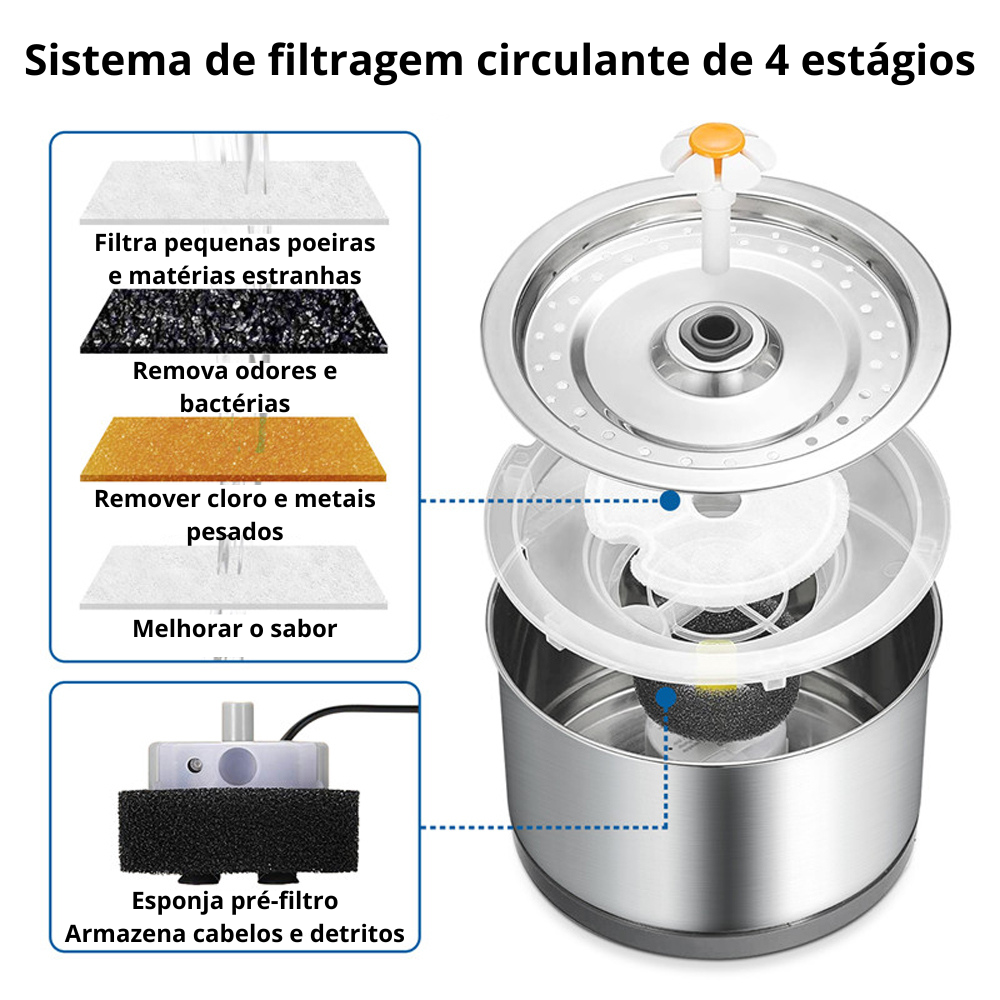 Sistema de filtragem circulante de 4 estágios

Filtra pequenas poeiras e matérias estranhas

Remova odores e bactérias

Remover cloro e metais pesados

Melhorar o sabor

Esponja pré-filtro
Armazena cabelos e detritos